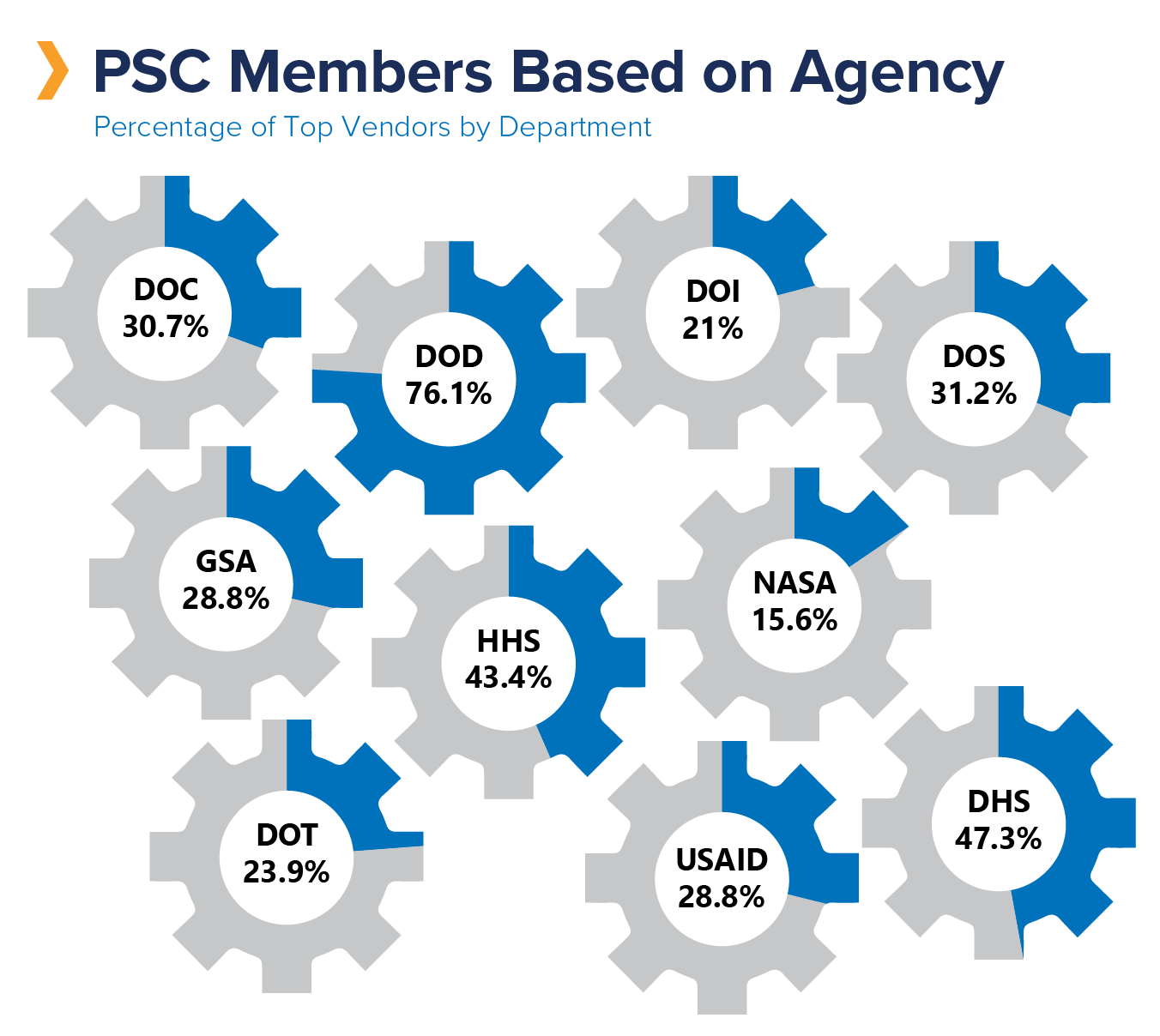 PSC Members Based on Agency
Percentage of Top Vendors by Department

DOC
30.7%

DOD
76.1%

DOI
21%

DOS
31.2%

GSA
28.8%

HHS
43.4%

NASA
15.6%

DOT
23.9%

USAID
28.8%

DHS
47.3%